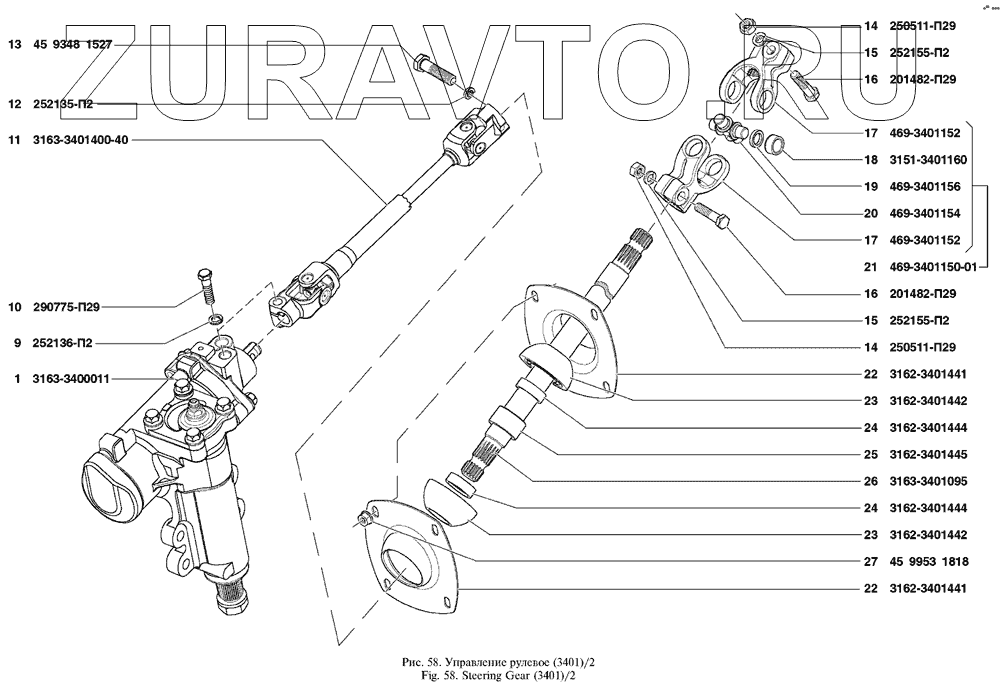 ZURAVTO.RU

13 45 9348 1527
12 252135-П2
11 3163-3401400-40
10 290775-П29
9 252136-П2
1 3163-3400011

14 250511-П29
15 252155-П2
16 201482-П29
17 469-3401152
18 3151-3401160
19 469-3401156
20 469-3401154
17 469-3401152
21 469-3401150-01
16 201482-П29
15 252155-П2
14 250511-П29
22 3162-3401441
23 3162-3401442
24 3162-3401444
25 3162-3401445
26 3163-3401095
24 3162-3401444
23 3162-3401442
27 45 9953 1818
22 3162-3401441

Рис. 58. Управление рулевое (3401)/2
Fig. 58. Steering Gear (3401)/2